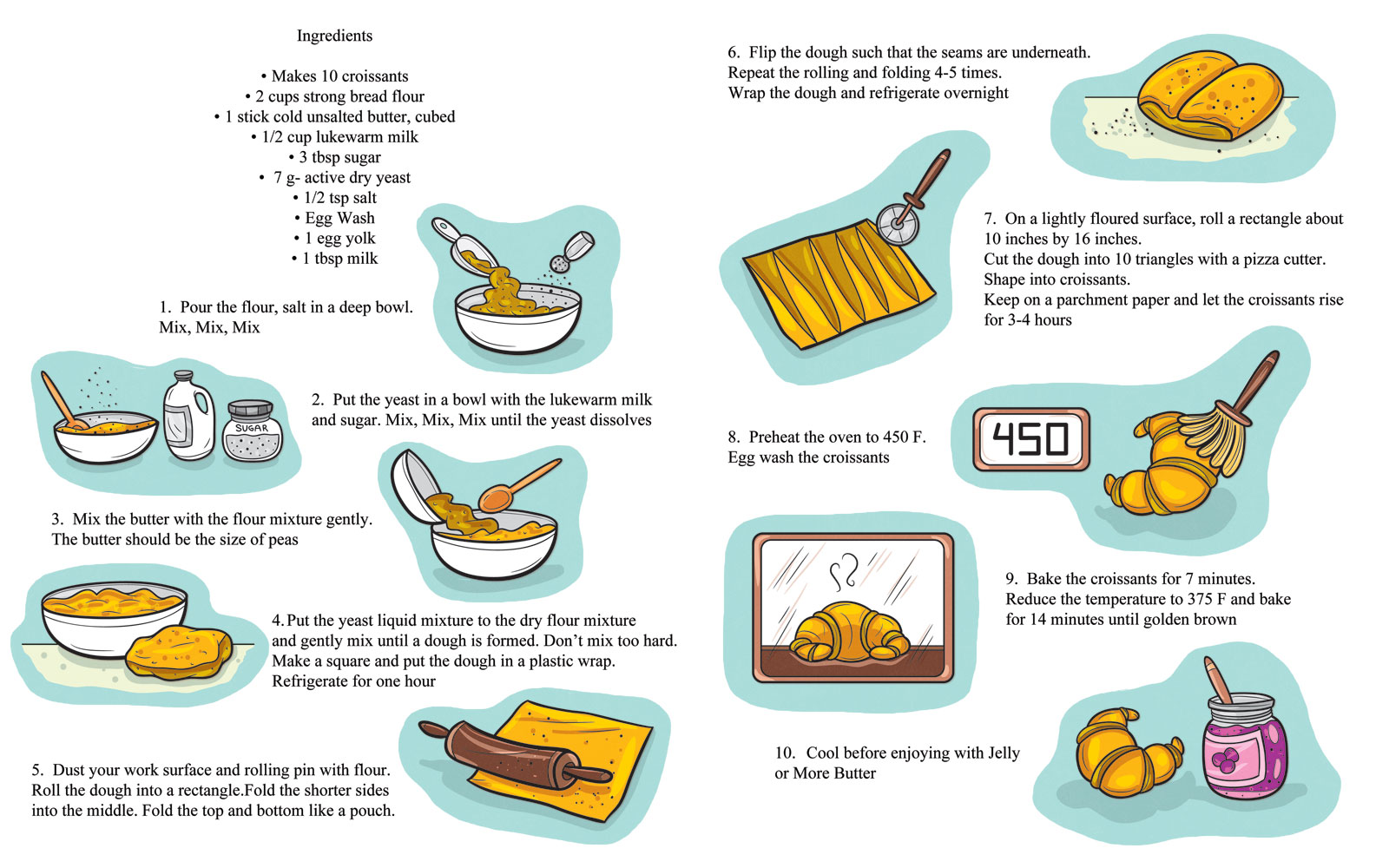 Ingredients

• Makes 10 croissants
• 2 cups strong bread flour
• 1 stick cold unsalted butter, cubed
• 1/2 cup lukewarm milk
• 3 tbsp sugar
• 7 g- active dry yeast
• 1/2 tsp salt
• Egg Wash
• 1 egg yolk
• 1 tbsp milk

1. Pour the flour, salt in a deep bowl. Mix, Mix, Mix

SUGAR

2. Put the yeast in a bowl with the lukewarm milk and sugar. Mix, Mix, Mix until the yeast dissolves

3. Mix the butter with the flour mixture gently. The butter should be the size of peas

4. Put the yeast liquid mixture to the dry flour mixture and gently mix until a dough is formed. Don't mix too hard. Make a square and put the dough in a plastic wrap. Refrigerate for one hour

5. Dust your work surface and rolling pin with flour. Roll the dough into a rectangle.Fold the shorter sides into the middle. Fold the top and bottom like a pouch.

6. Flip the dough such that the seams are underneath. Repeat the rolling and folding 4-5 times. Wrap the dough and refrigerate overnight

7. On a lightly floured surface, roll a rectangle about 10 inches by 16 inches. Cut the dough into 10 triangles with a pizza cutter. Shape into croissants. Keep on a parchment paper and let the croissants rise for 3-4 hours

8. Preheat the oven to 450 F. Egg wash the croissants

450

9. Bake the croissants for 7 minutes. Reduce the temperature to 375 F and bake for 14 minutes until golden brown

10. Cool before enjoying with Jelly or More Butter